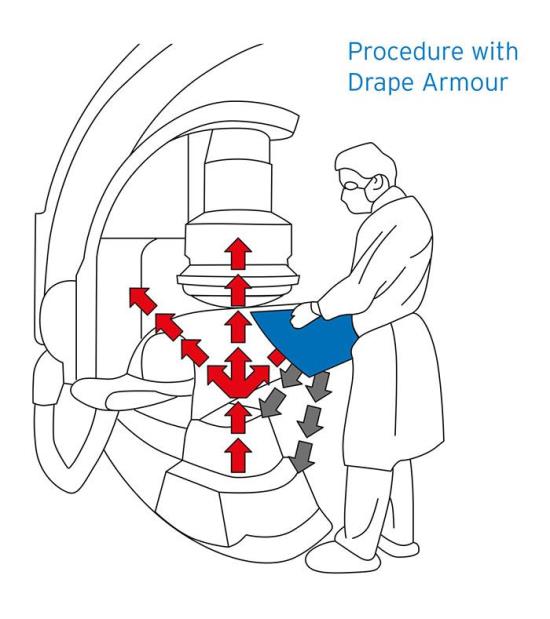 Procedure with Drape Armour