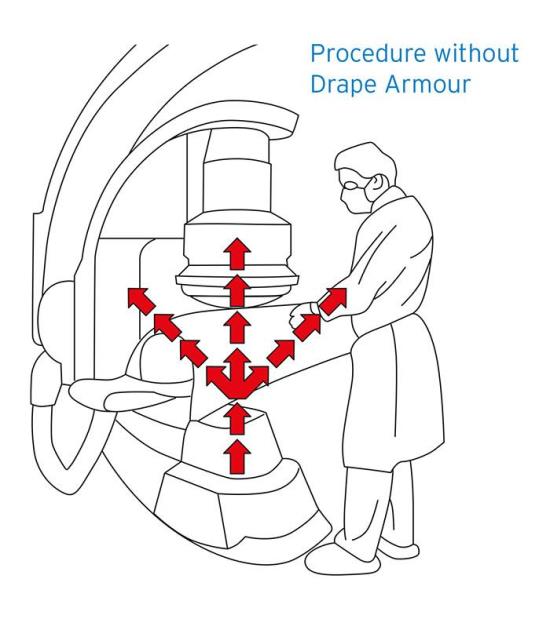 Procedure without Drape Armour